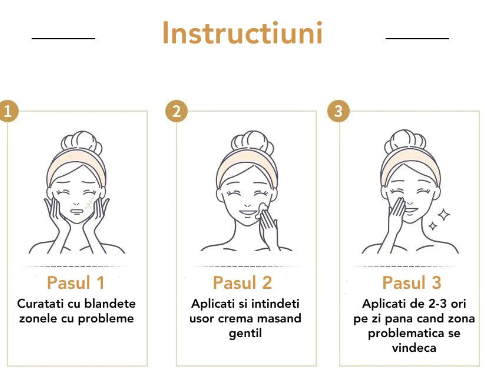 Instructiuni

1

Pasul 1

Curatati cu blandete zonele cu probleme

2

Pasul 2

Aplicati si intindeti usor crema masand gentil

3

Pasul 3

Aplicati de 2-3 ori pe zi pana cand zona problematica se vindeca